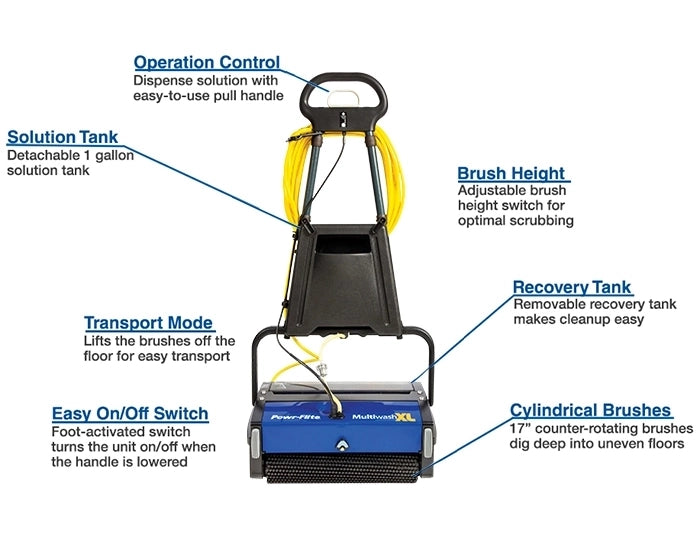 Operation Control
Dispense solution with easy-to-use pull handle

Solution Tank
Detachable 1 gallon solution tank

Brush Height
Adjustable brush height switch for optimal scrubbing

Recovery Tank
Removable recovery tank makes cleanup easy

Transport Mode
Lifts the brushes off the floor for easy transport

Easy On/Off Switch
Foot-activated switch turns the unit on/off when the handle is lowered

Cylindrical Brushes
17" counter-rotating brushes dig deep into uneven floors

Powr-Flite
Multiwash XL